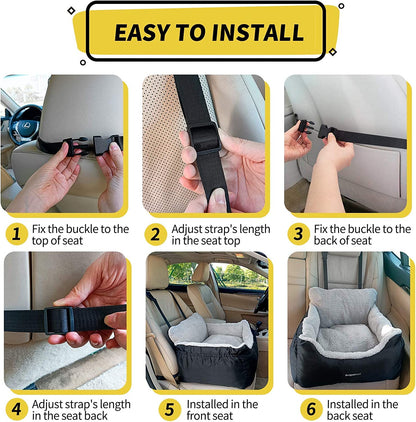 EASY TO INSTALL

1 Fix the buckle to the top of seat

2 Adjust strap's length in the seat top

3 Fix the buckle to the back of seat

4 Adjust strap's length in the seat back

5 Installed in the front seat

6 Installed in the back seat